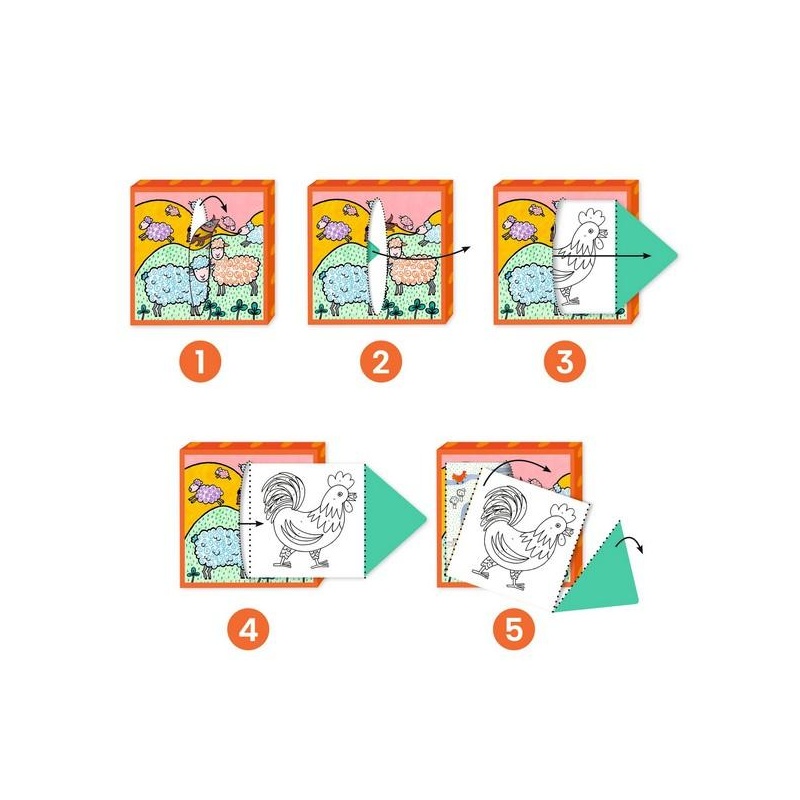 1

2

3

4

5